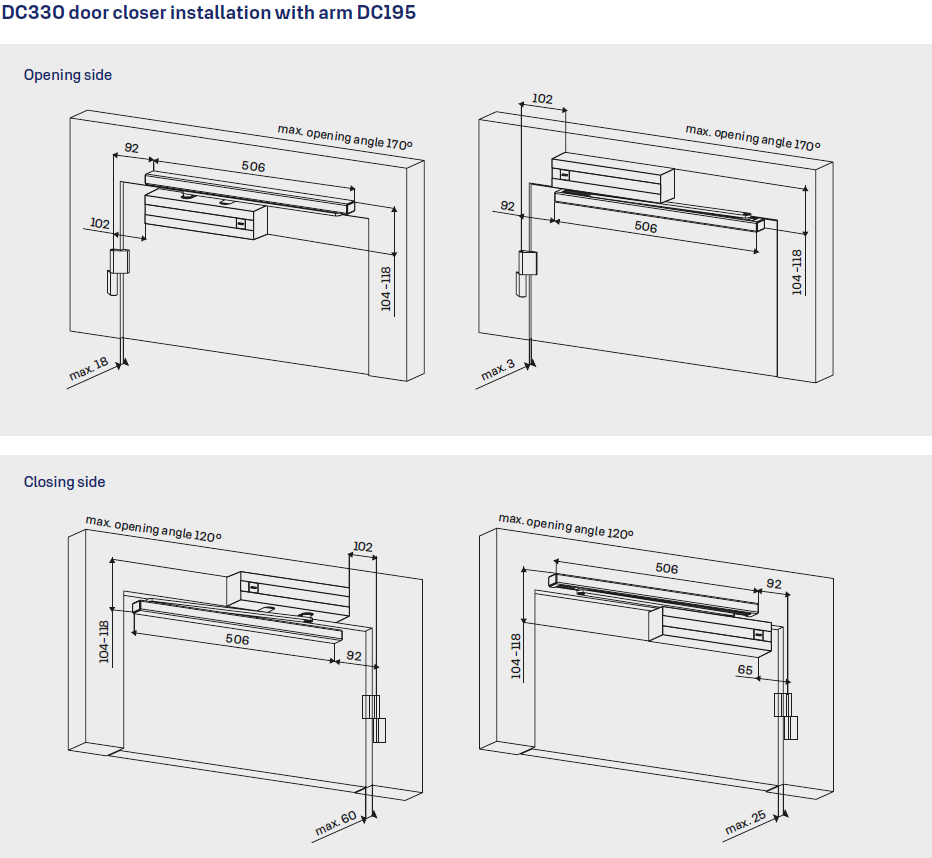 DC330 door closer installation with arm DC195

Opening side

max. opening angle 170°
92
506
102
104-118
max. 18

102
max. opening angle 170°
92
506
104-118
max. 3

Closing side

max. opening angle 120°
102
104-118
506
92
max. 60

max. opening angle 120°
506
92
104-118
65
max. 25